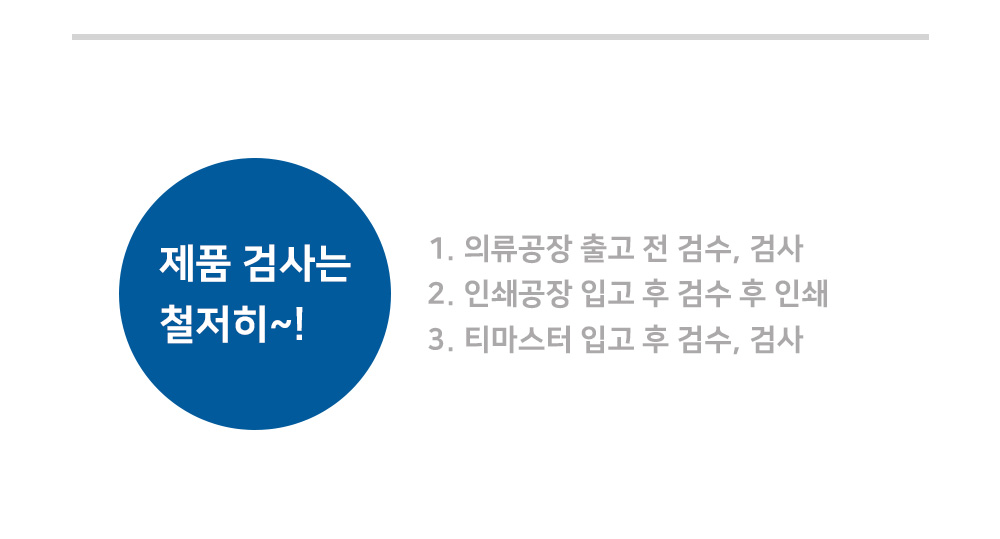 제품 검사는
철저히~!

1. 의류공장 출고 전 검수, 검사
2. 인쇄공장 입고 후 검수 후 인쇄
3. 티마스터 입고 후 검수, 검사